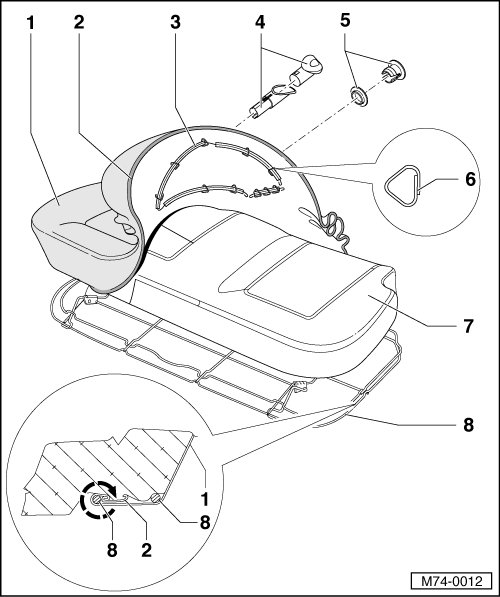 1
2
3
4
5
6
7
8
1
8
8
2
M74-0012