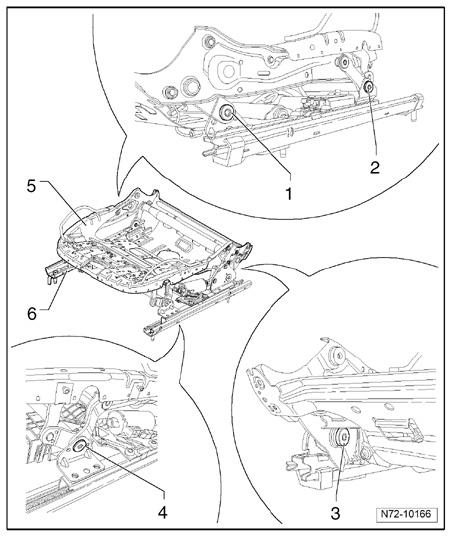 1
2
5
6
4
3
N72-10166