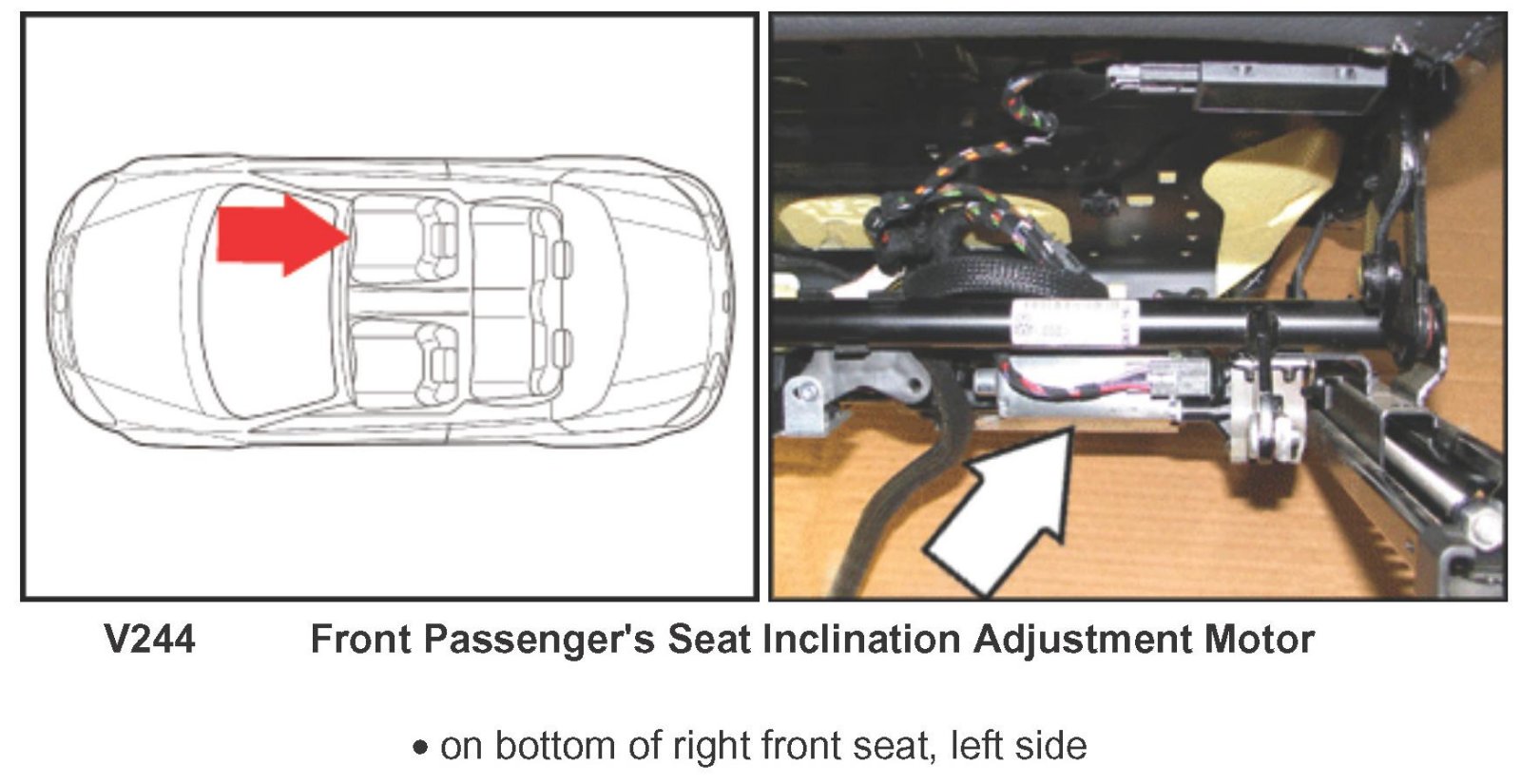 V244 Front Passenger's Seat Inclination Adjustment Motor

• on bottom of right front seat, left side