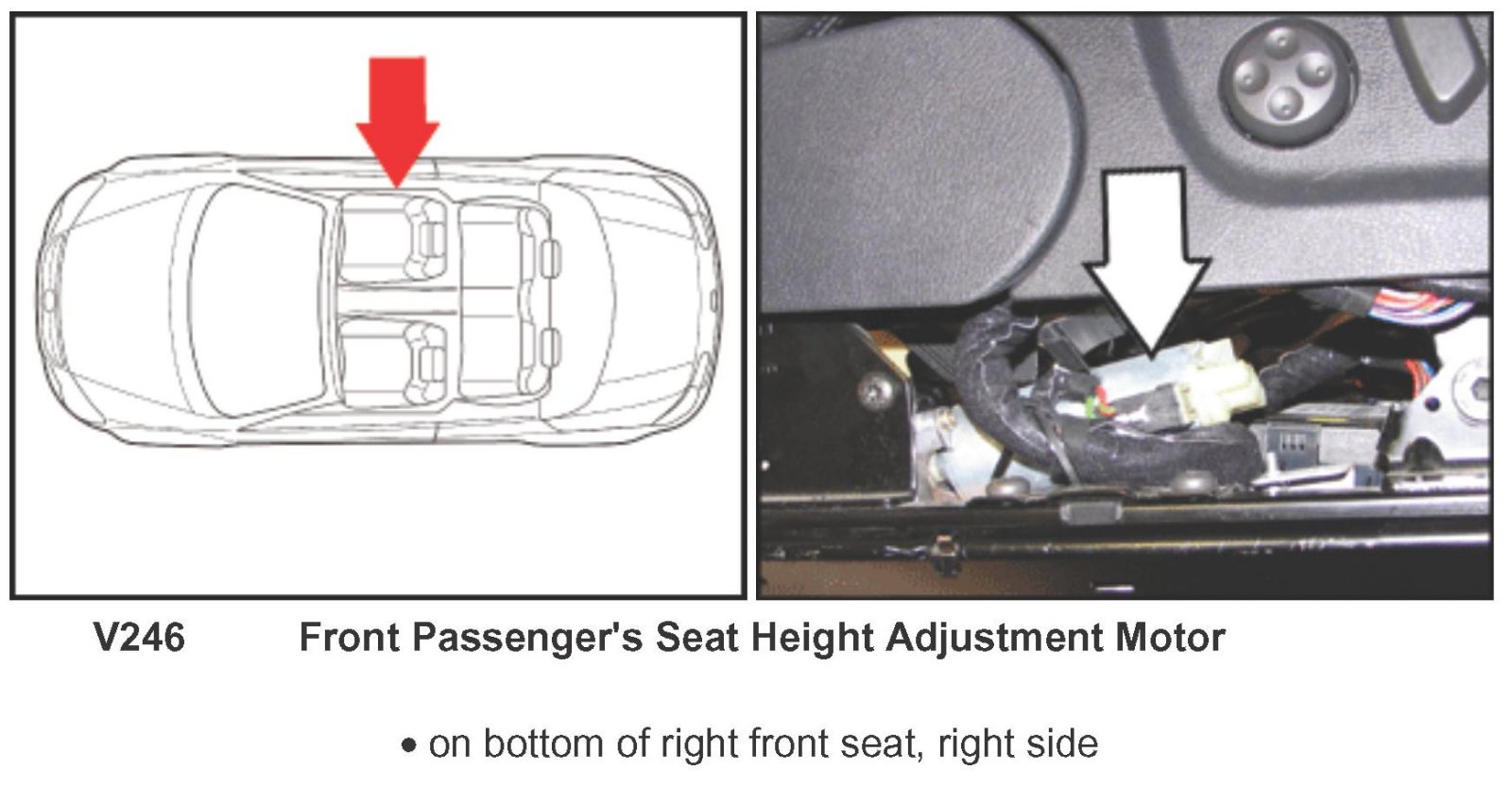 V246 Front Passenger's Seat Height Adjustment Motor

• on bottom of right front seat, right side