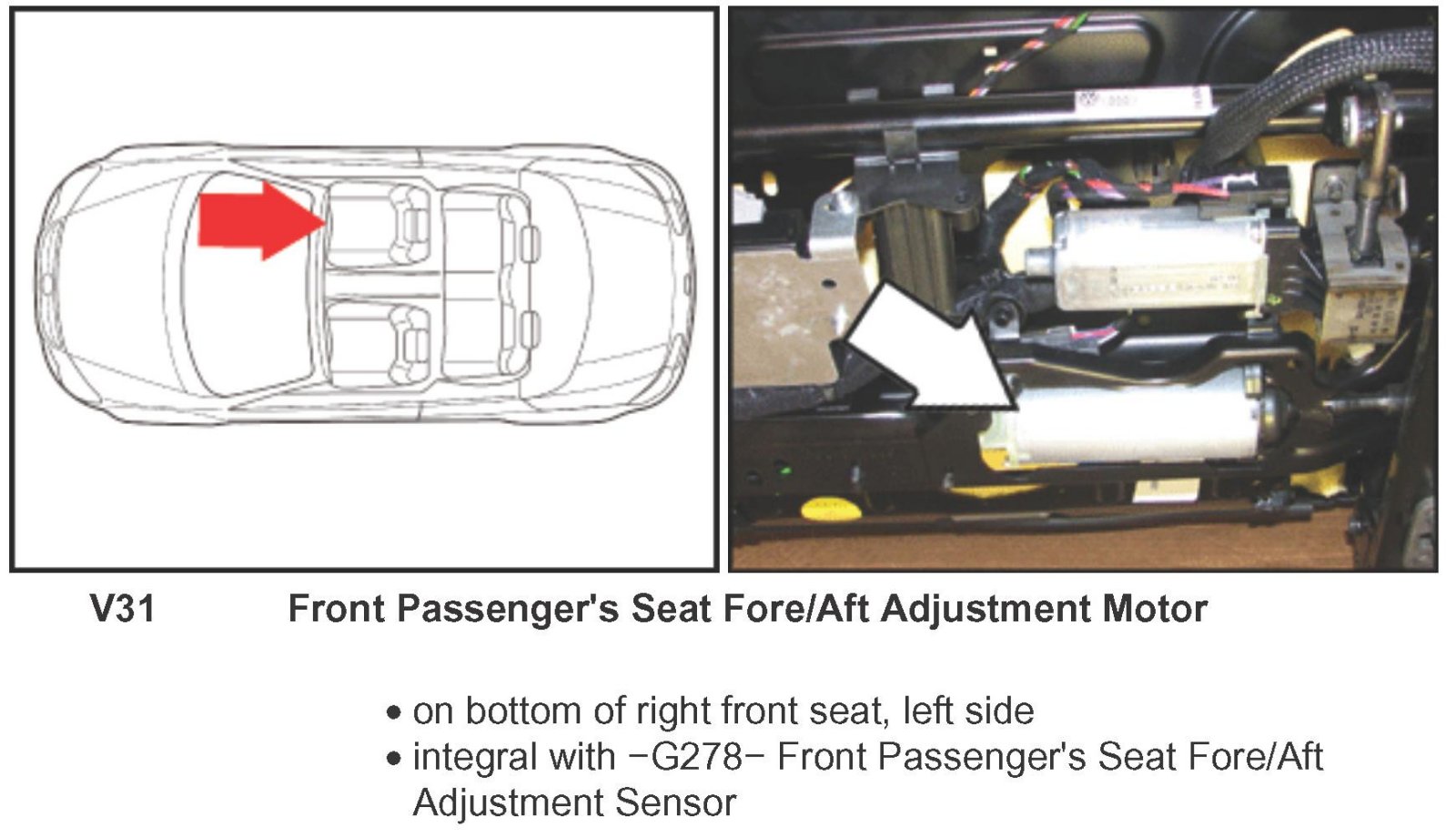 V31 Front Passenger's Seat Fore/Aft Adjustment Motor

• on bottom of right front seat, left side
• integral with −G278− Front Passenger's Seat Fore/Aft Adjustment Sensor