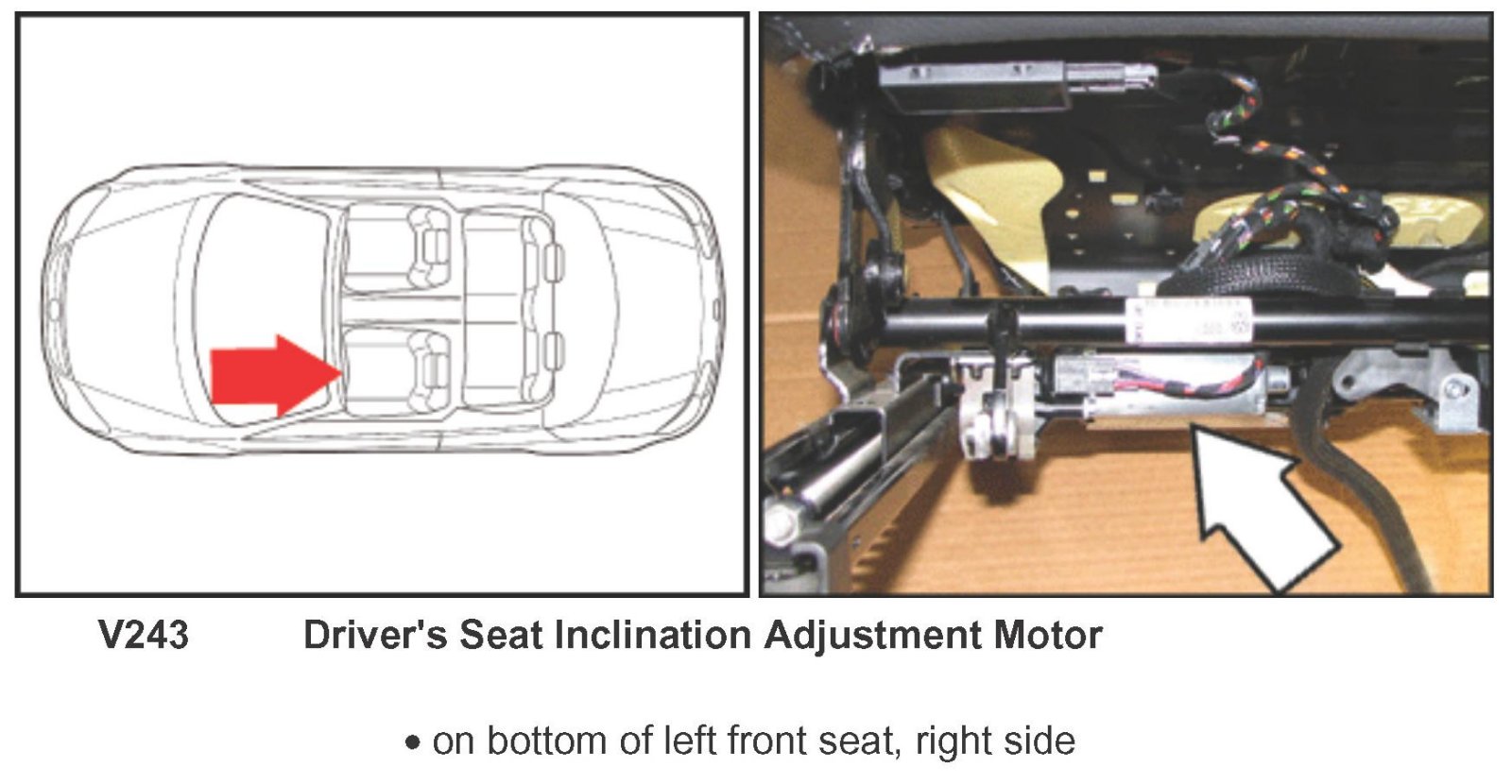 V243 Driver's Seat Inclination Adjustment Motor

• on bottom of left front seat, right side