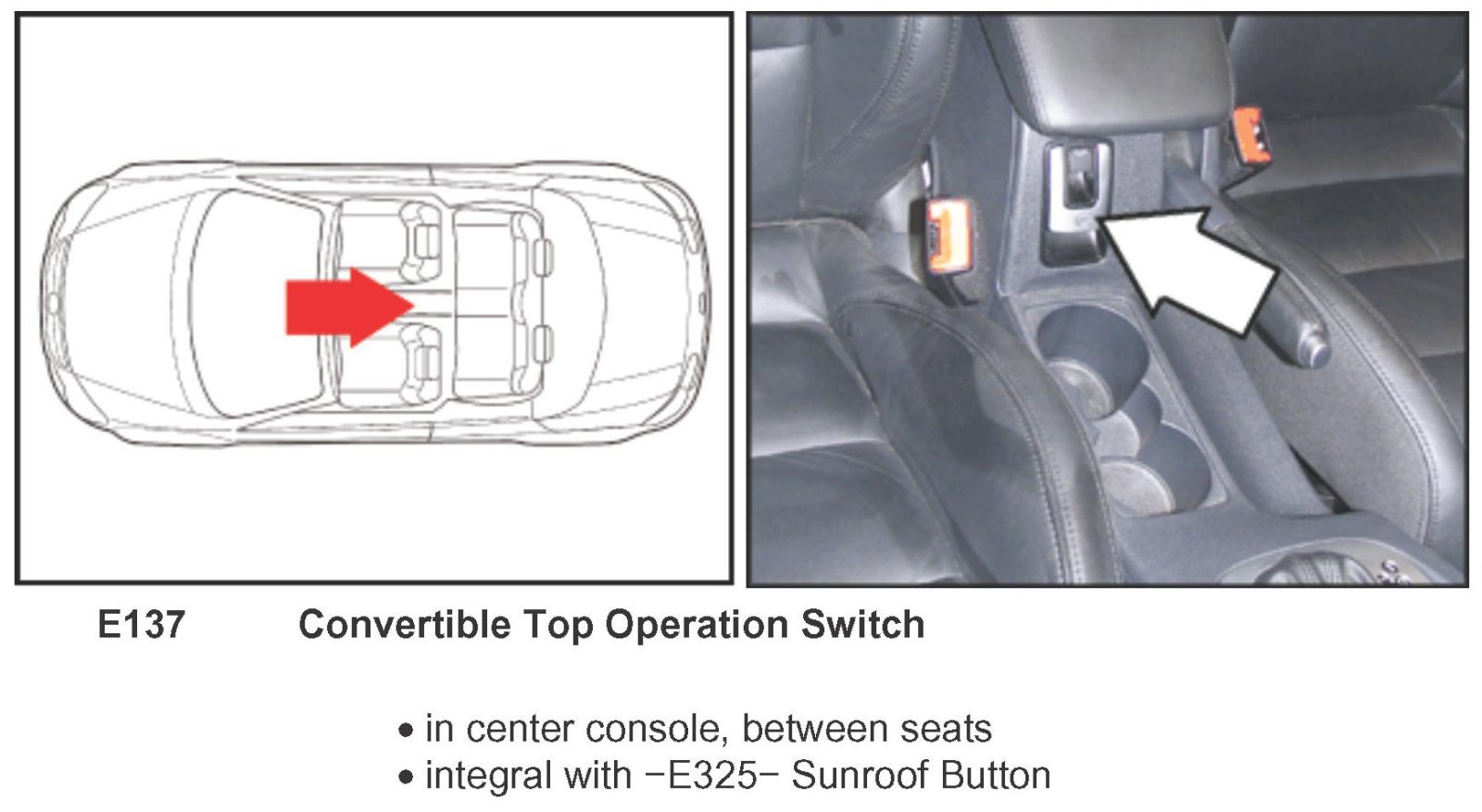 E137 Convertible Top Operation Switch

• in center console, between seats
• integral with –E325– Sunroof Button