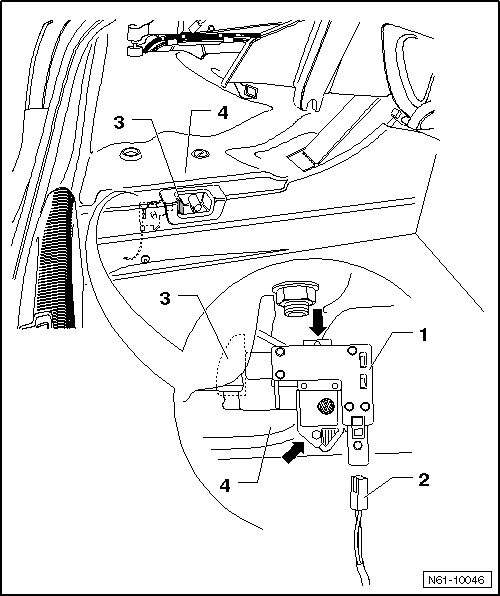 3
4
3
1
4
2
N61-10046