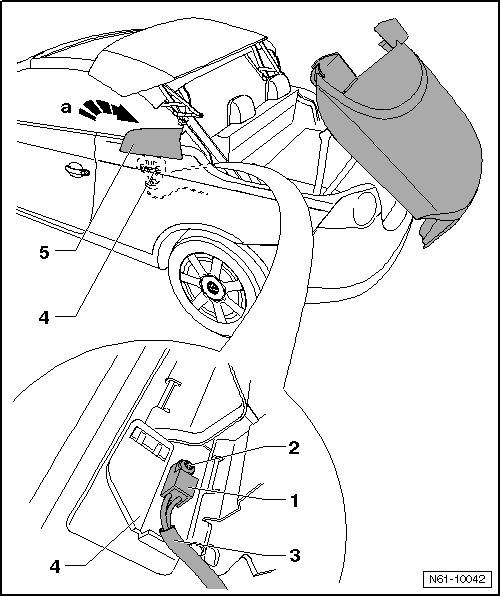 a

5

4

2

1

4

3

N61-10042