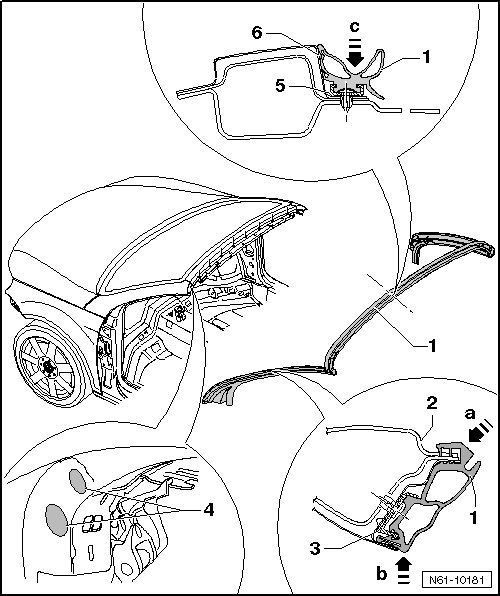 6
c
1
5
1
2
a
4
1
3
b
N61-10181