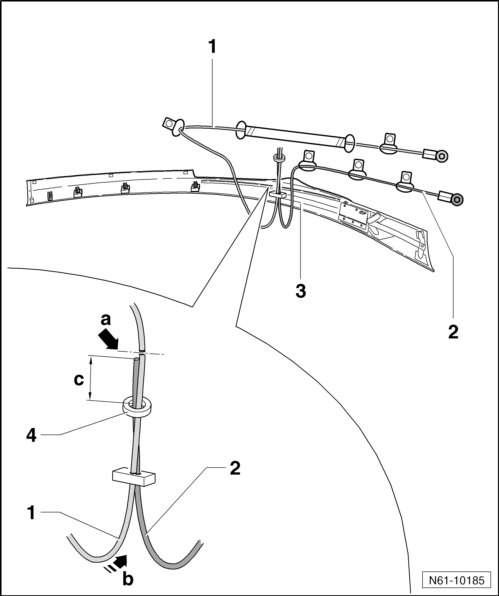 1
3
2
a
c
4
2
1
b
N61-10185