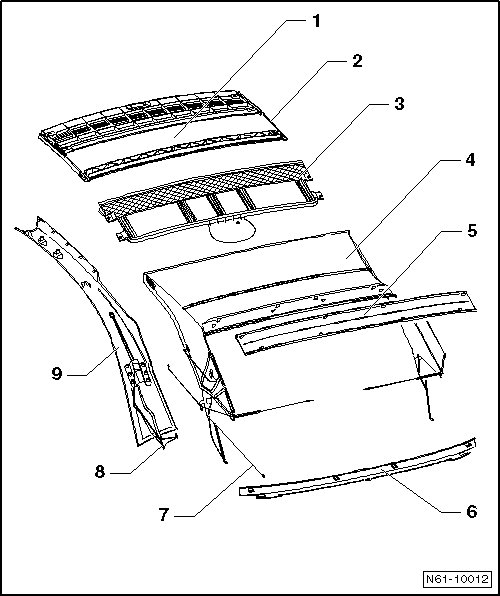 1
2
3
4
5
9
8
7
6
N61-10012