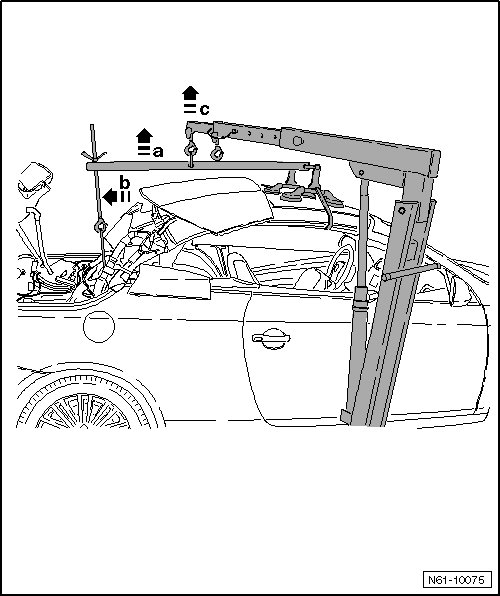 c
a
b
N61-10075