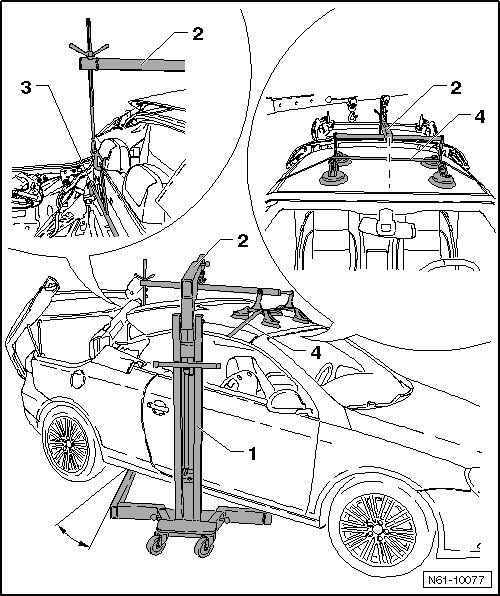 2
3
2
4
2
4
1
N61-10077