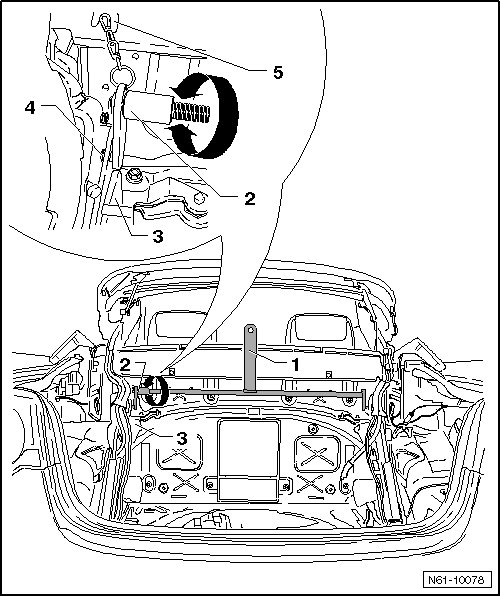 5
4
2
3
1
2
3
N61-10078