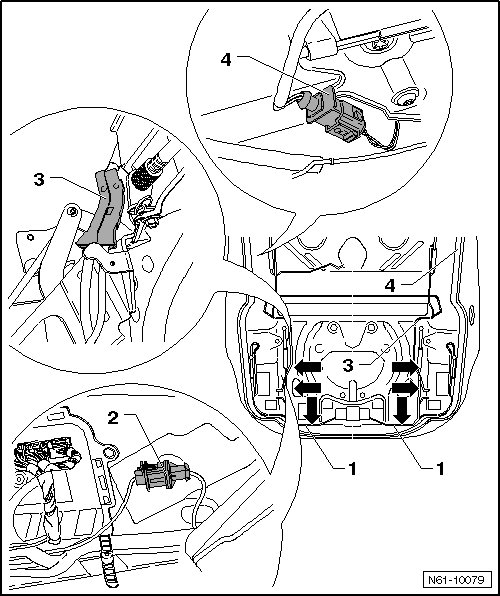 4

3

4

3

2

1

1

N61-10079