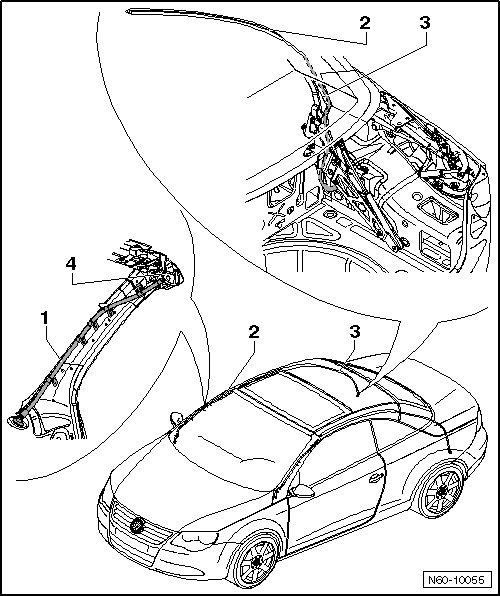 2
3
4
1
2
3
N60-10055