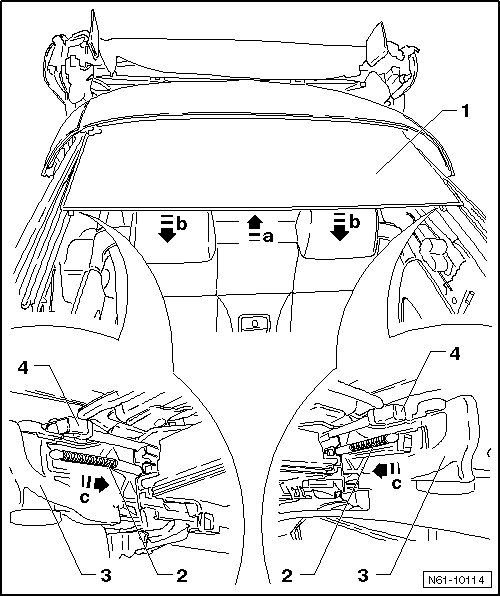 1
b
a
b
4
4
c
c
3
2
2
3
N61-10114