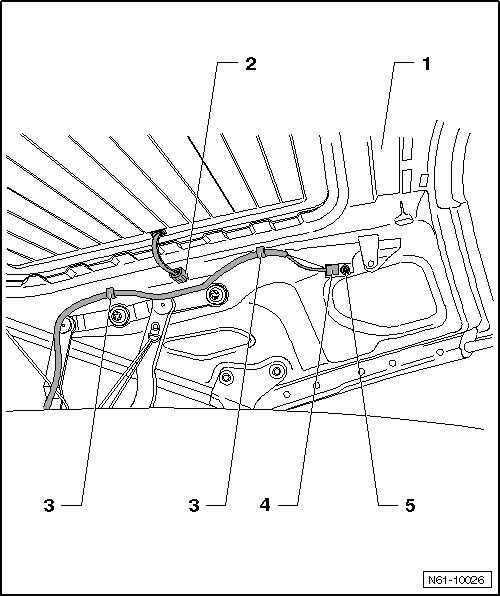 2
1
3
3
4
5
N61-10026