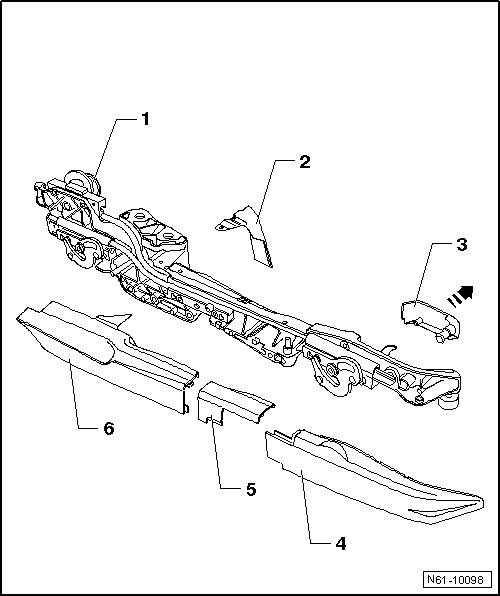 1
2
3
6
5
4
N61-10098