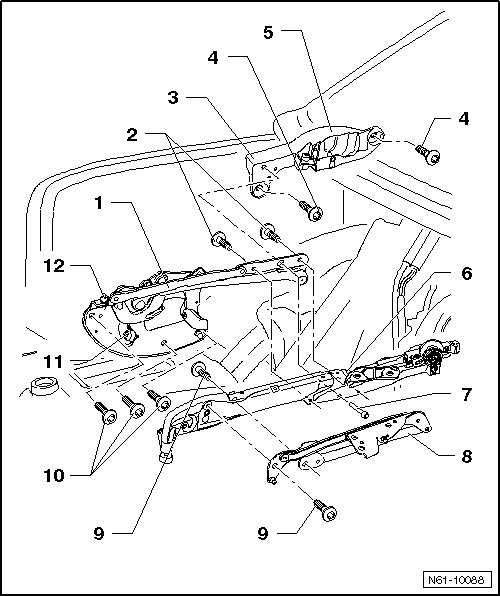 5
4
3
4
2
1
12
6
11
7
8
10
9
9
N61-10088