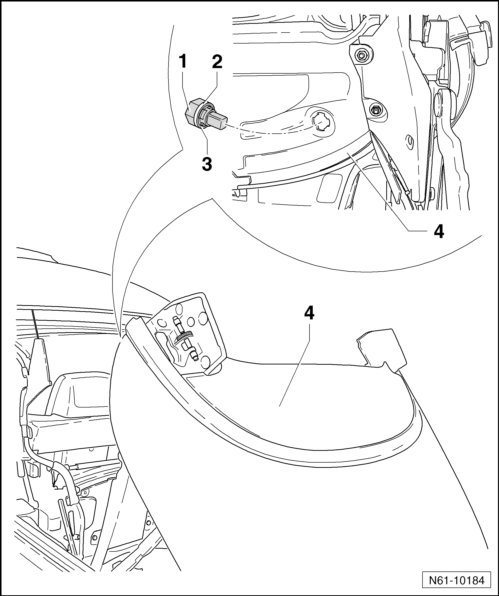 1
2
3
4
4
N61-10184