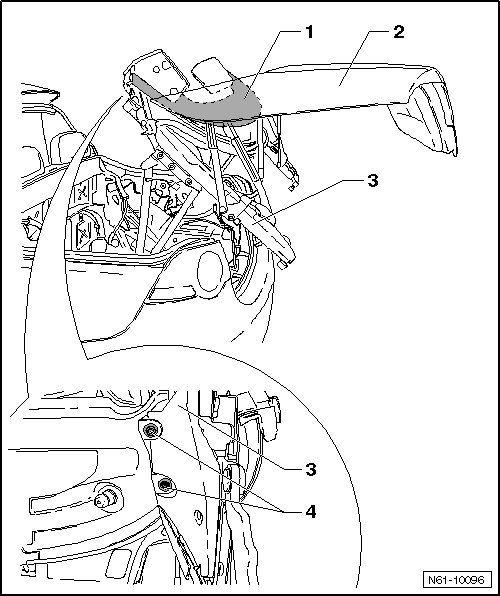 1
2
3
3
4
N61-10096