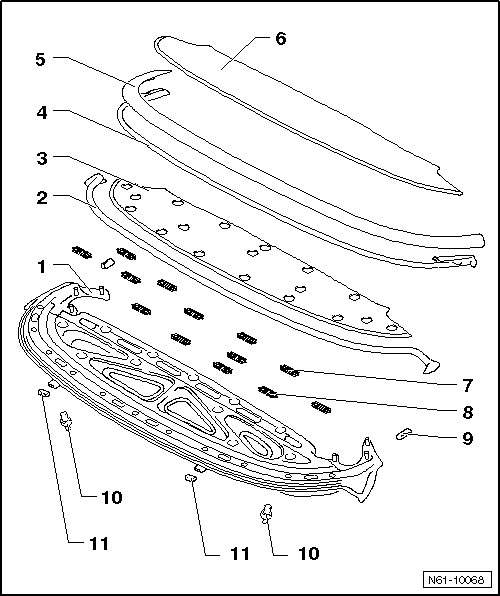 6
5
4
3
2
1
7
8
9
10
11
11
10
N61-10068