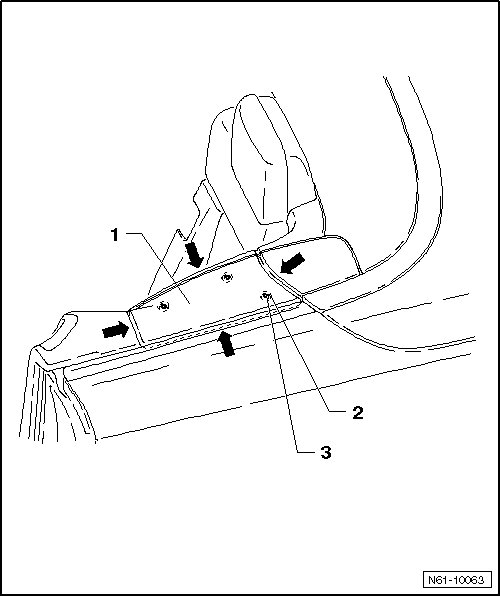 1
2
3
N61-10063