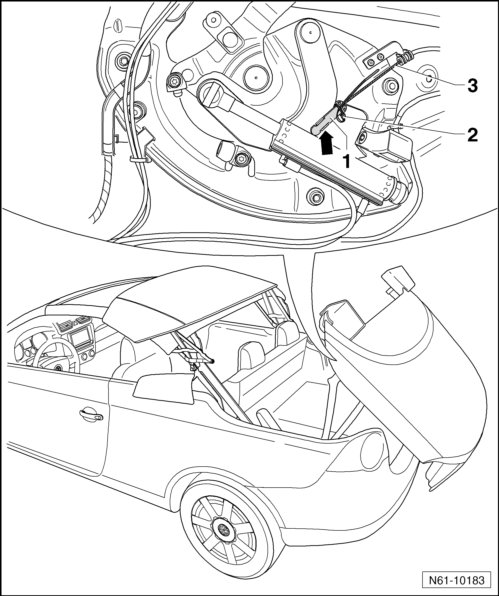 3
2
1
N61-10183