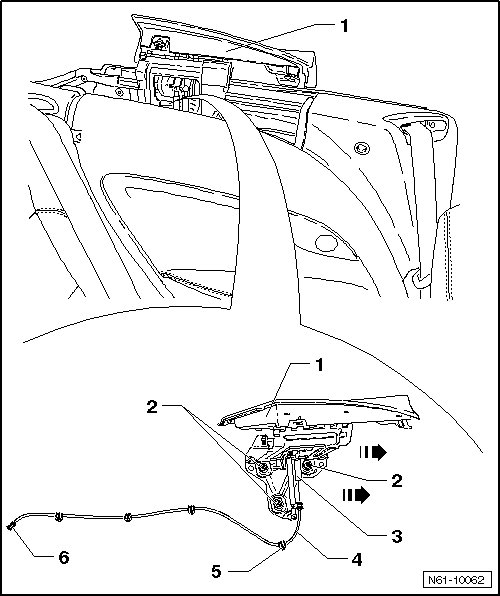 1
1
2
2
3
4
5
6
N61-10062