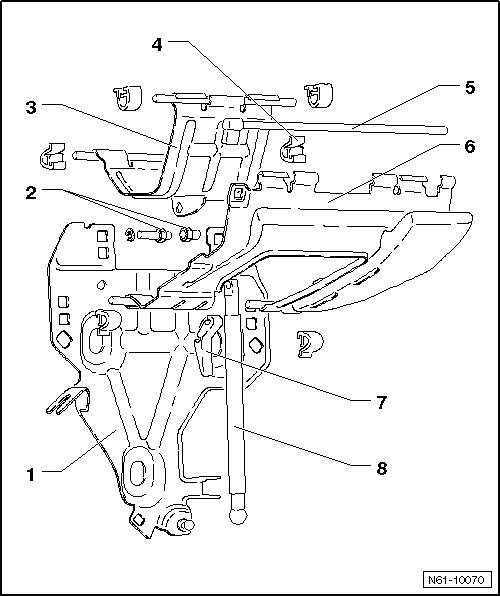 4
5
3
6
2
7
1
8
N61-10070