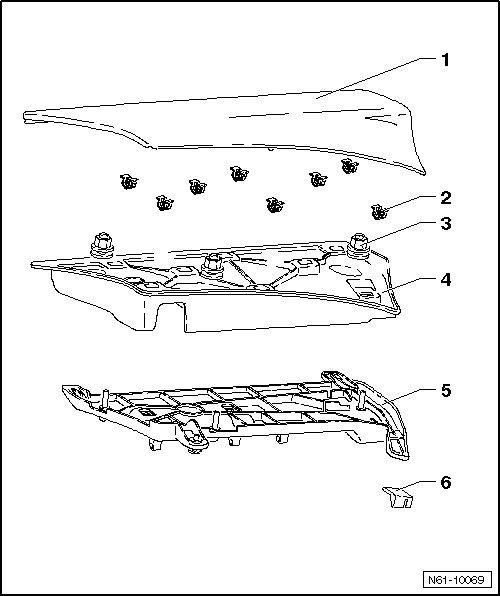 1
2
3
4
5
6
N61-10069