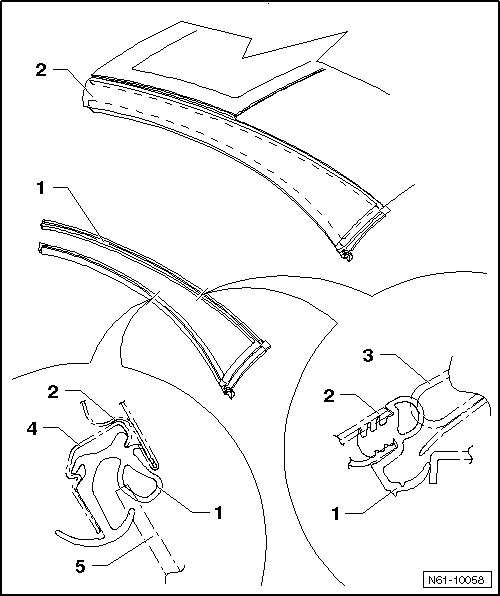 2
1
2
4
1
5
3
2
1
N61-10058