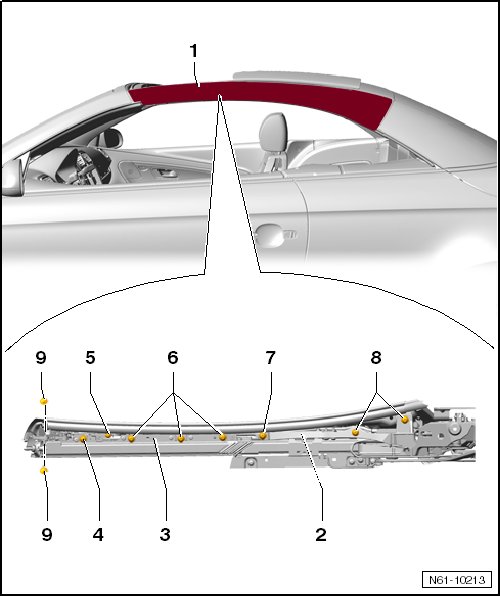 1

9 5 6 7 8

9 4 3 2

N61-10213