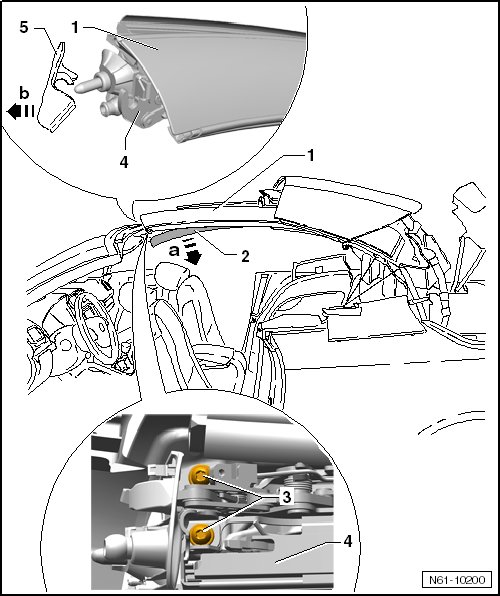 5
1
b
4
1
a
2
3
4
N61-10200