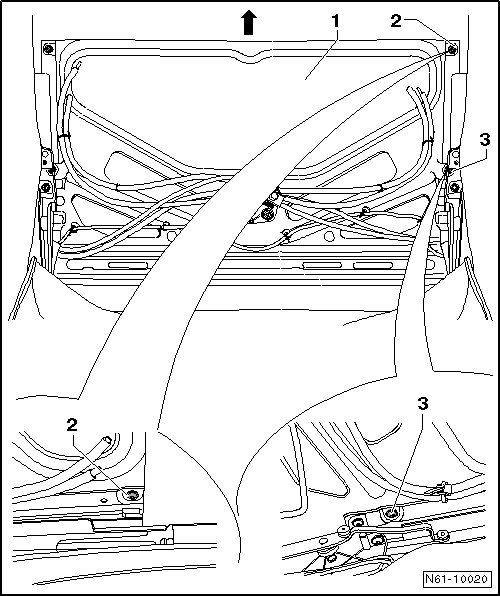 1
2
3
2
3
N61-10020