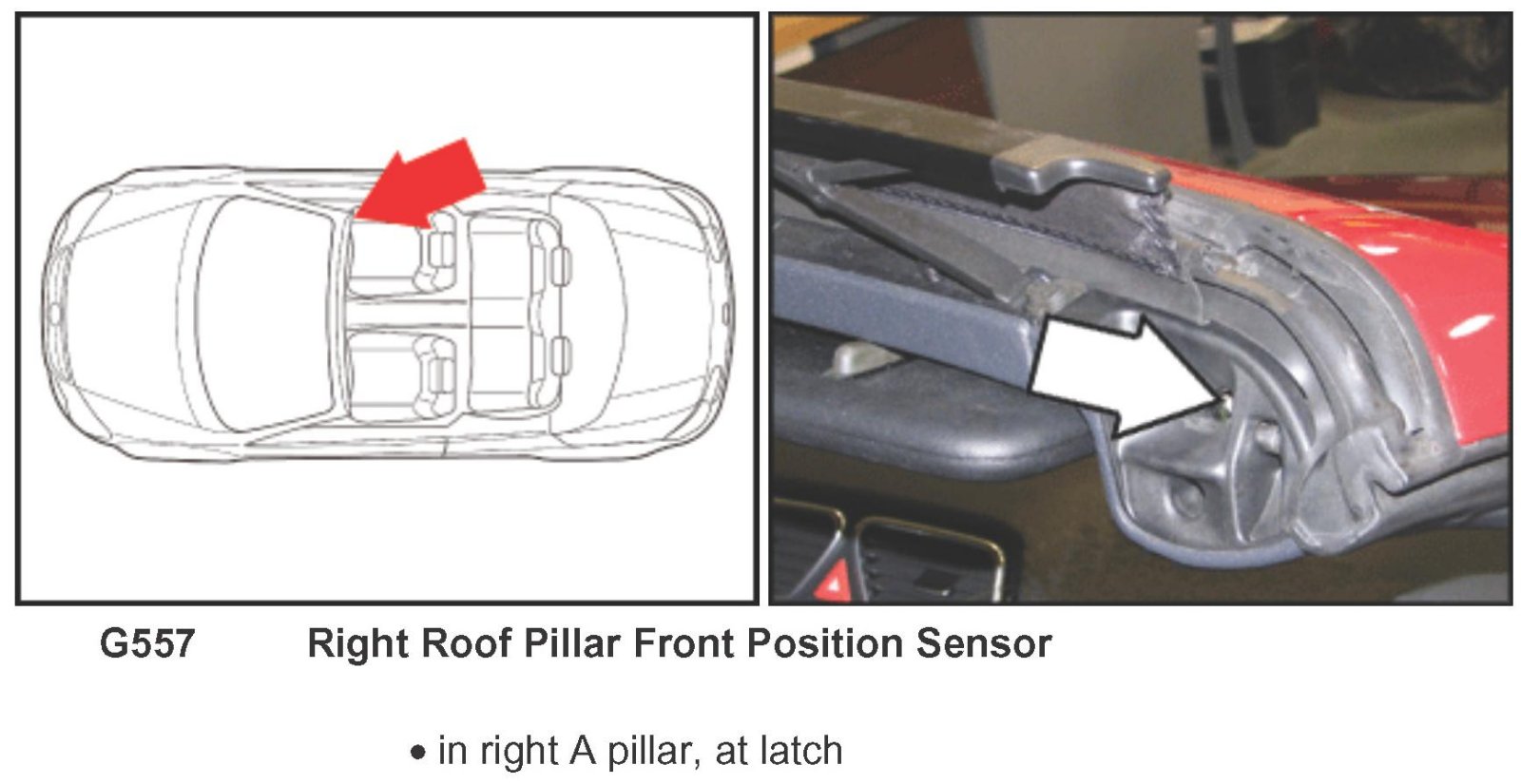 G557 Right Roof Pillar Front Position Sensor

• in right A pillar, at latch