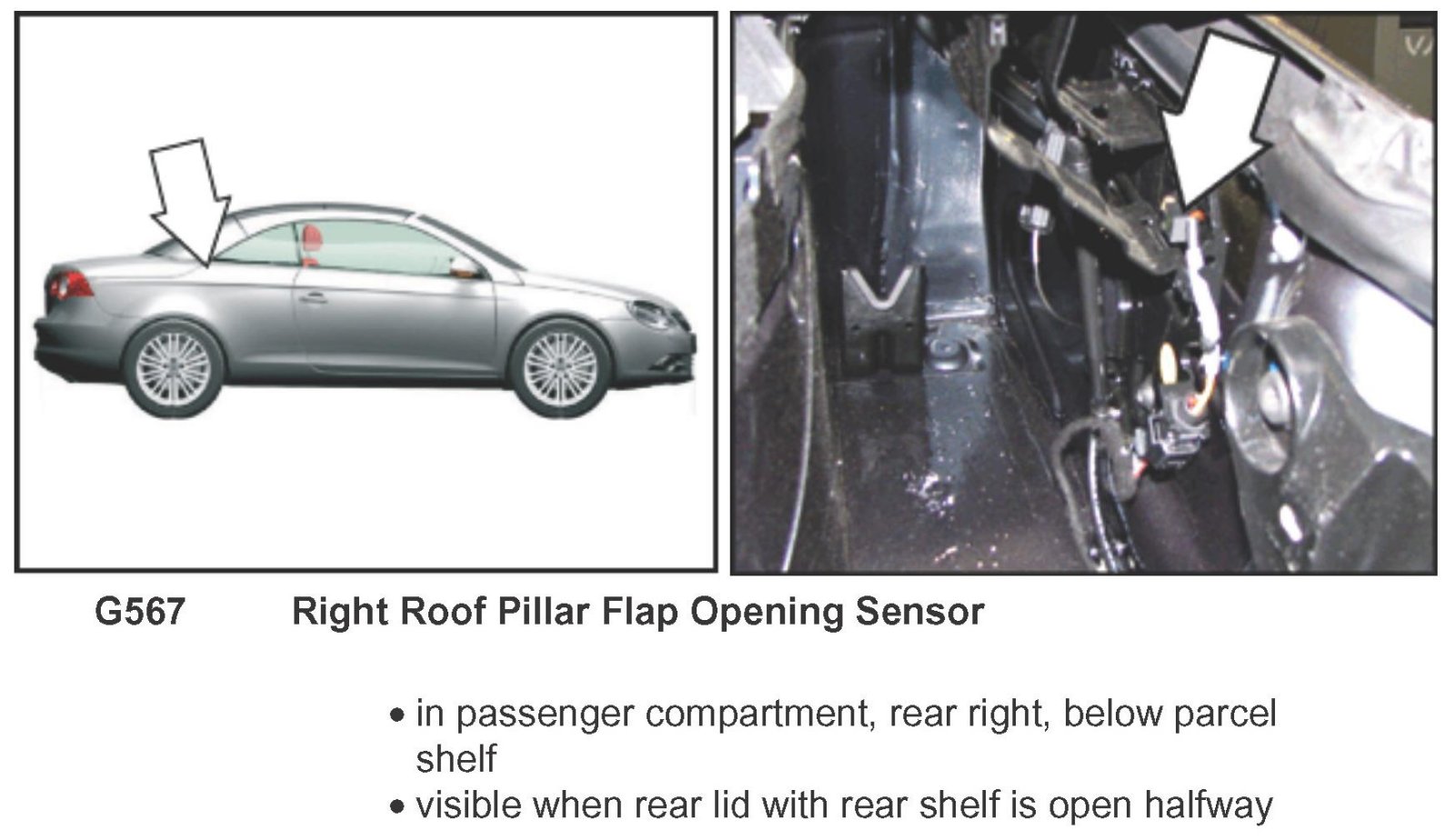 G567 Right Roof Pillar Flap Opening Sensor

• in passenger compartment, rear right, below parcel shelf
• visible when rear lid with rear shelf is open halfway