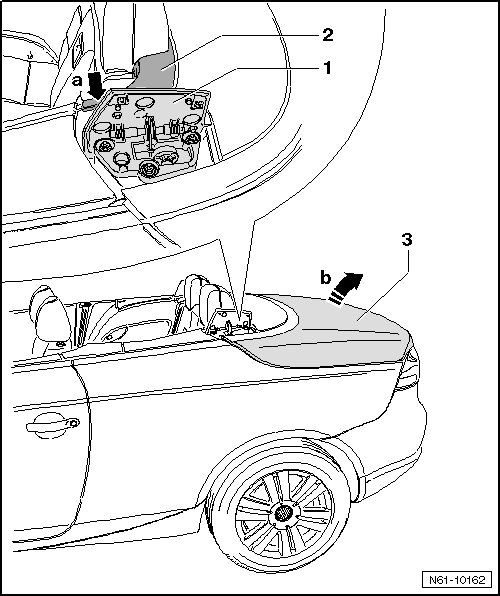 2
1
a
3
b
N61-10162