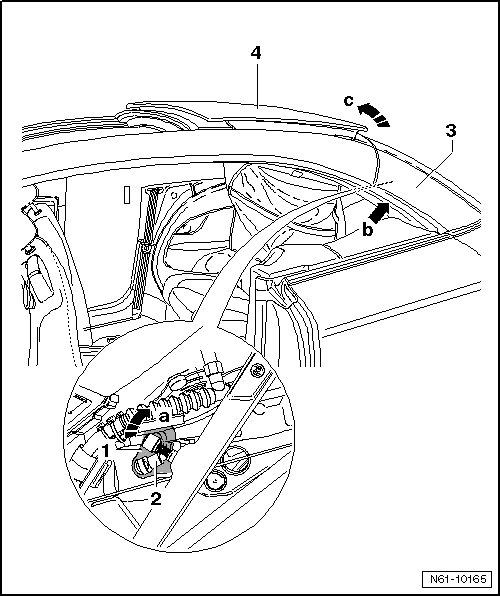 4
c
3
b
a
1
2
N61-10165