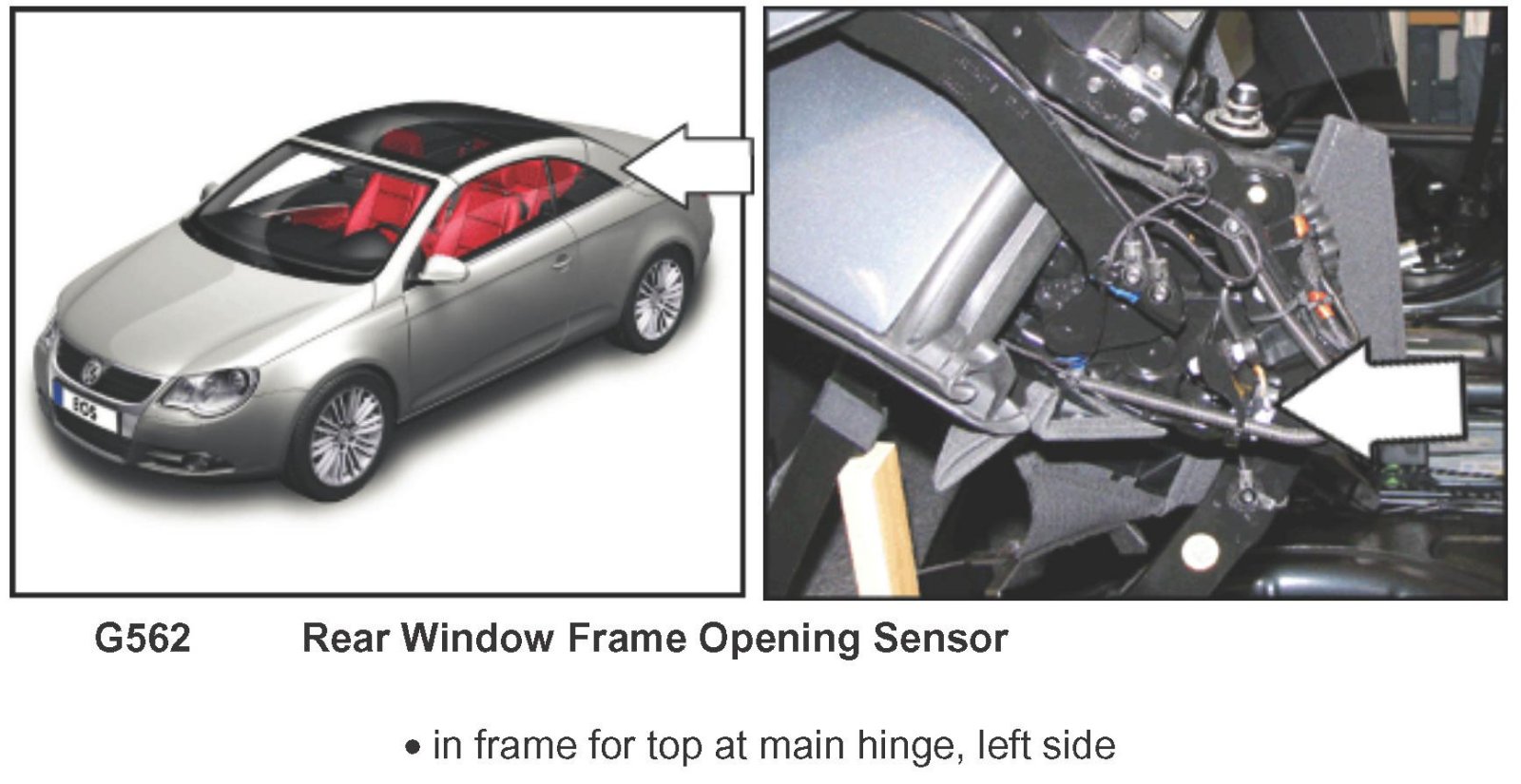 EOS

G562 Rear Window Frame Opening Sensor

• in frame for top at main hinge, left side