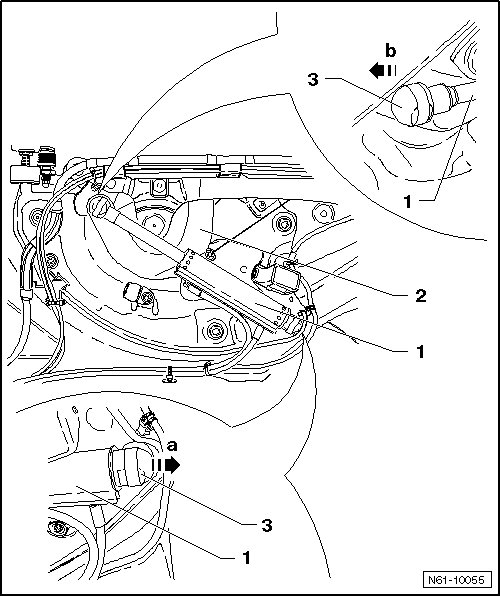 b
3
1
2
1
a
3
1
N61-10055