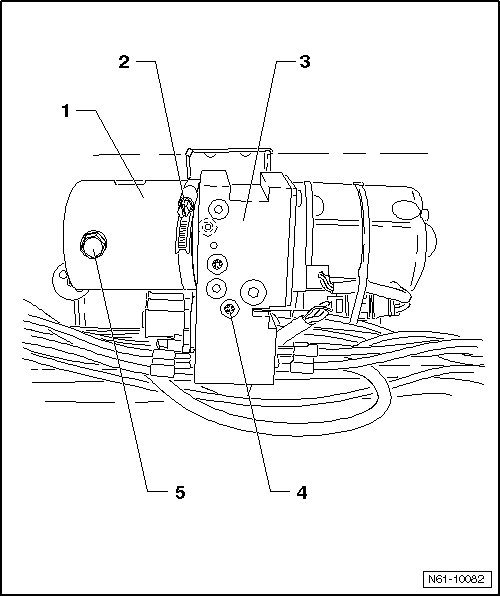 2
3
1
5
4
N61-10082