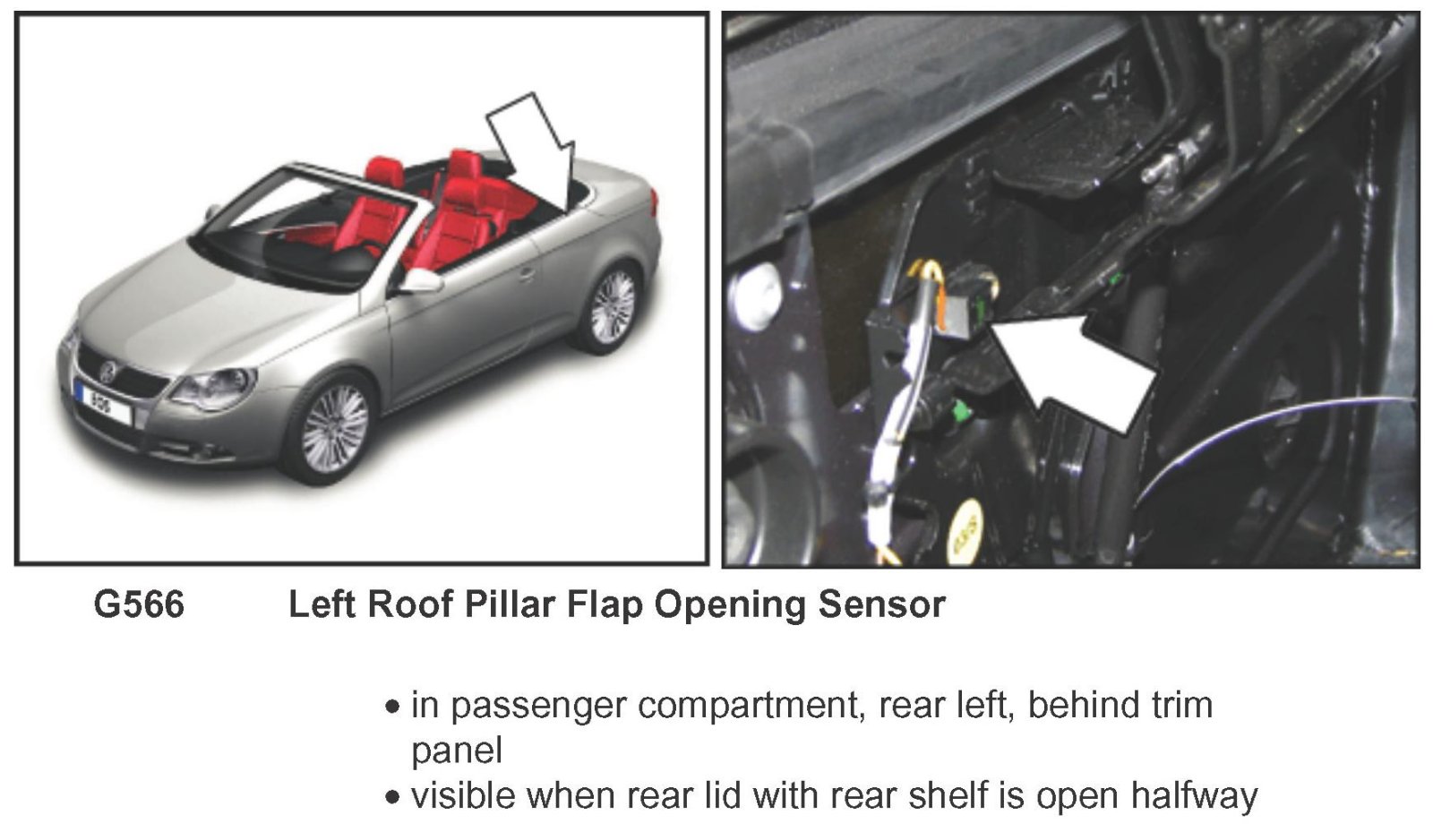 G566 Left Roof Pillar Flap Opening Sensor

• in passenger compartment, rear left, behind trim panel
• visible when rear lid with rear shelf is open halfway