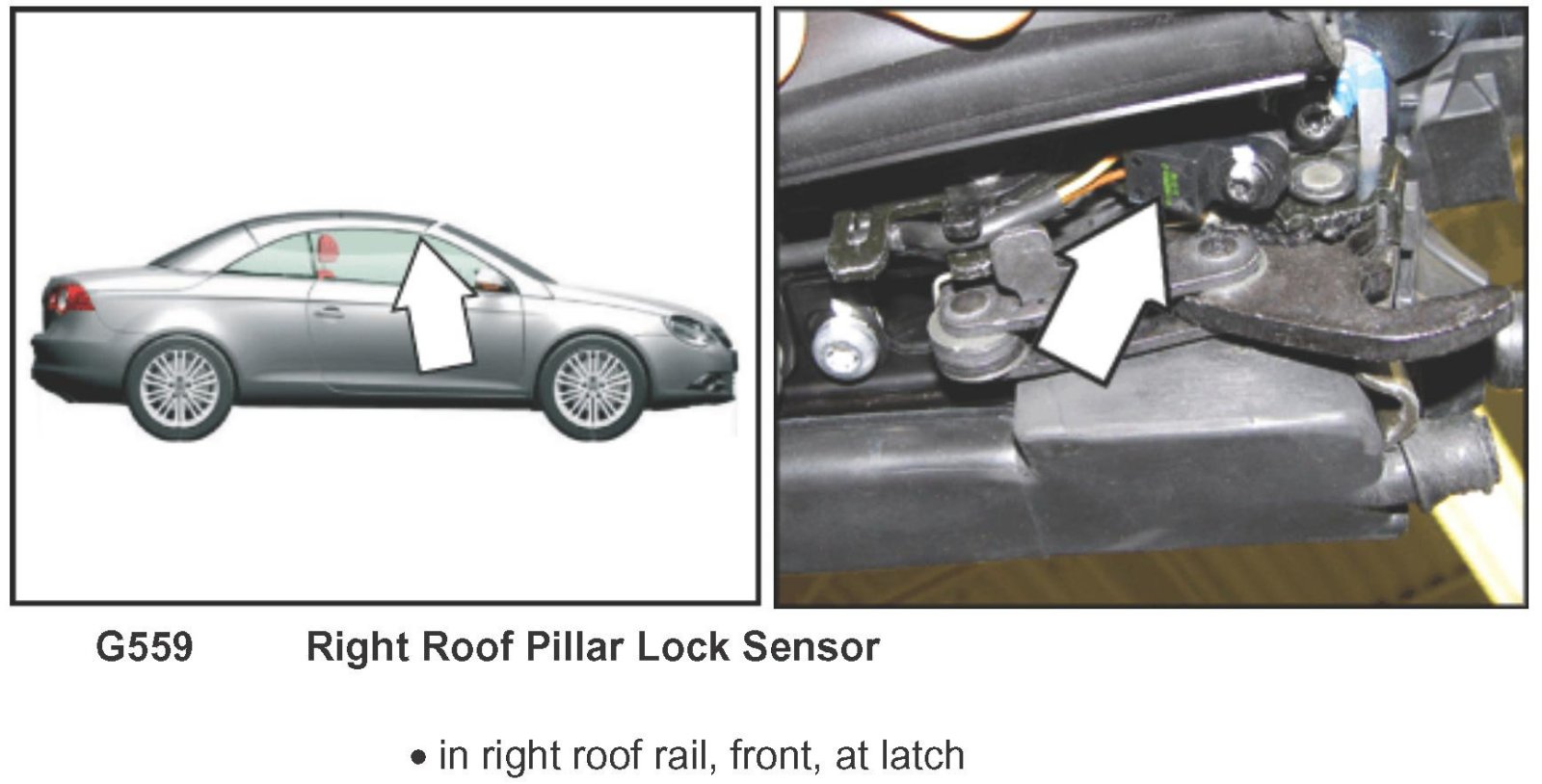 G559 Right Roof Pillar Lock Sensor

• in right roof rail, front, at latch