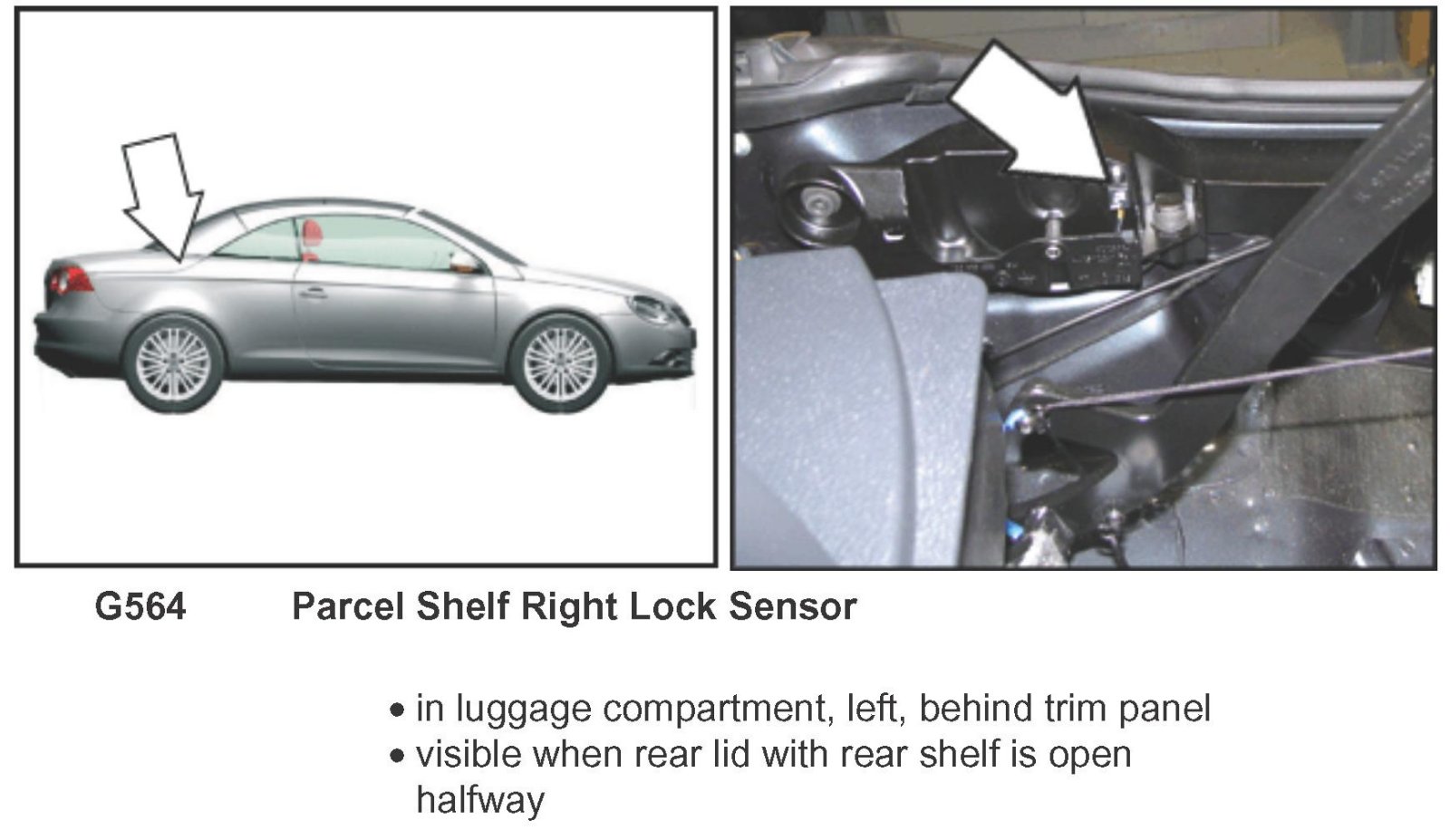 G564 Parcel Shelf Right Lock Sensor

• in luggage compartment, left, behind trim panel
• visible when rear lid with rear shelf is open halfway