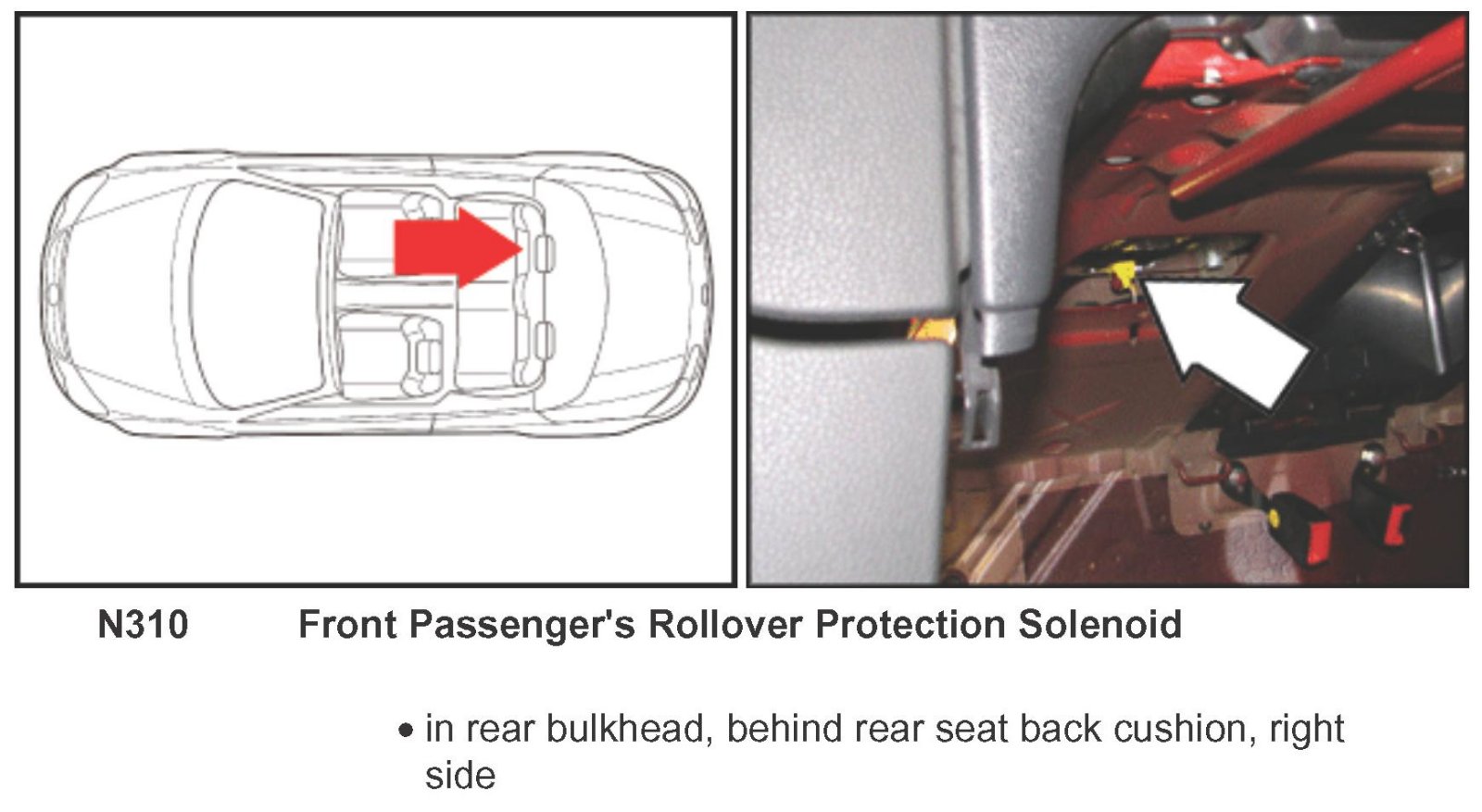 N310 Front Passenger's Rollover Protection Solenoid

• in rear bulkhead, behind rear seat back cushion, right side