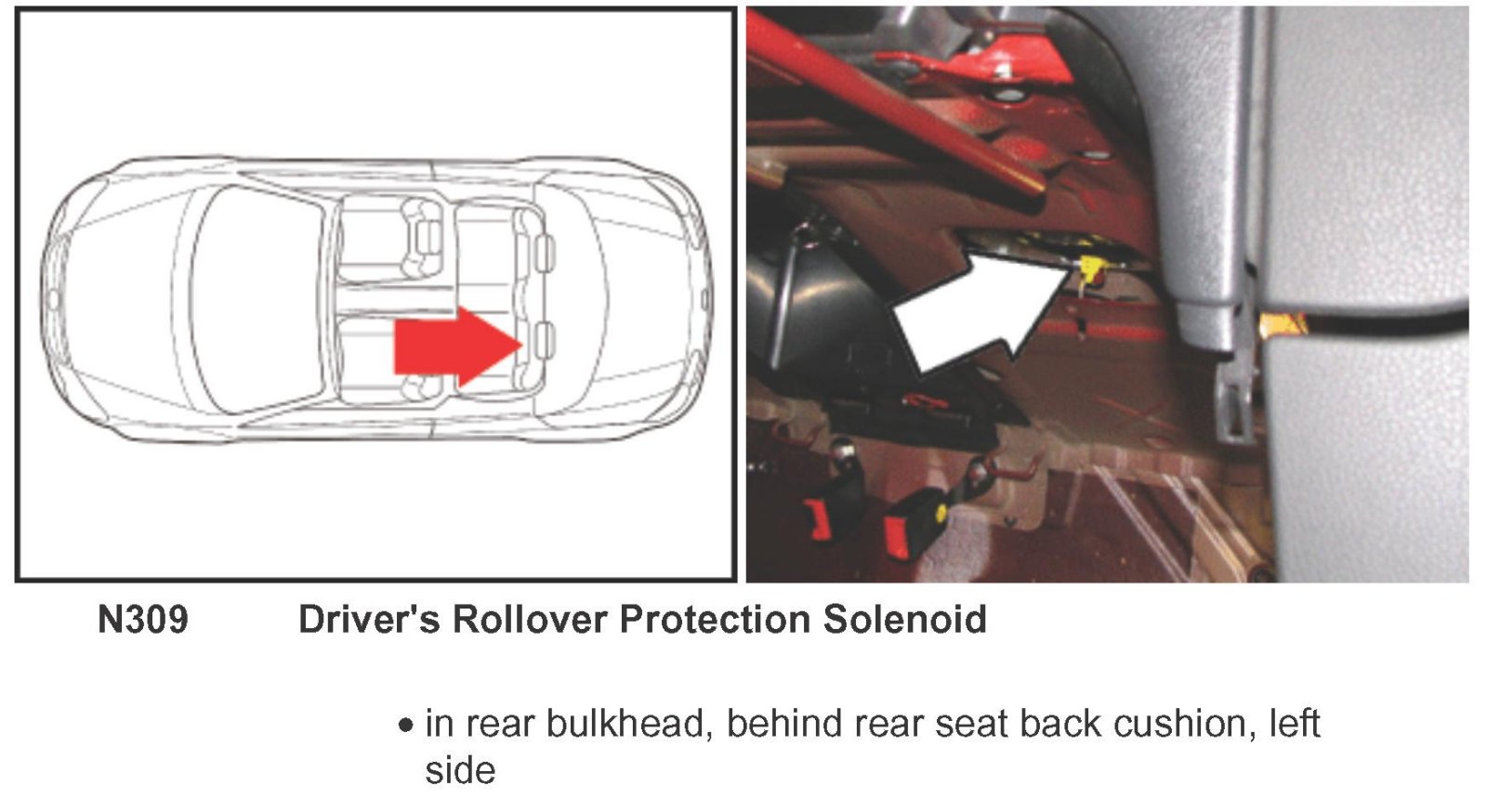 N309 Driver's Rollover Protection Solenoid

• in rear bulkhead, behind rear seat back cushion, left side