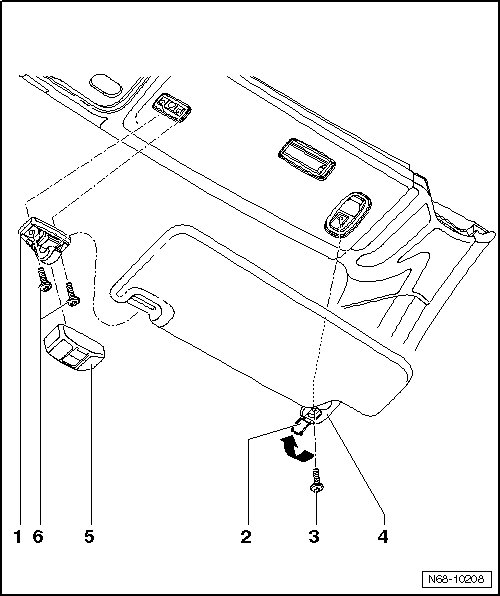 1 6 5 2 3 4

N68-10208