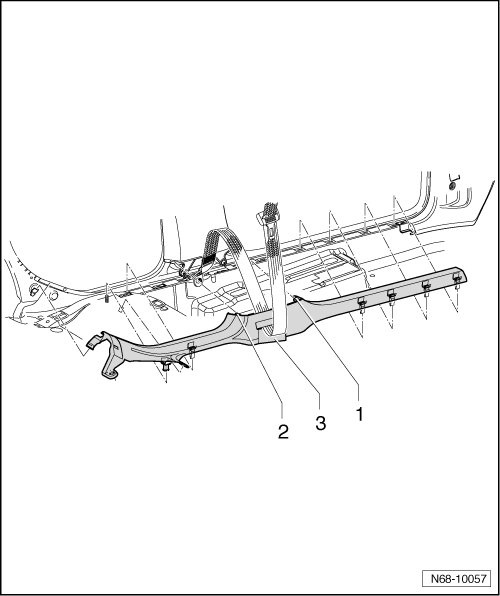 2
3
1
N68-10057