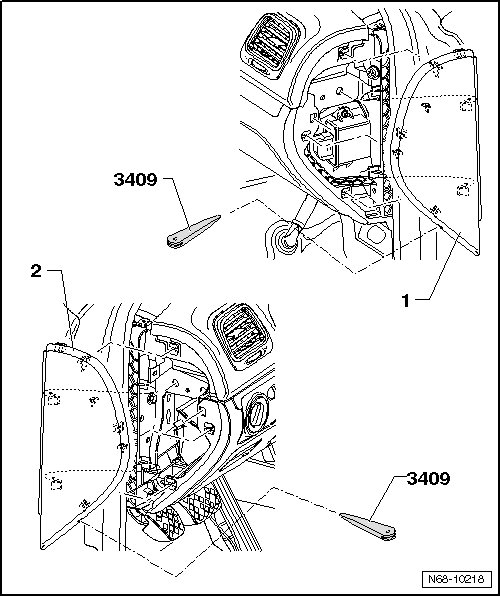 3409

1

2

3409

N68-10218