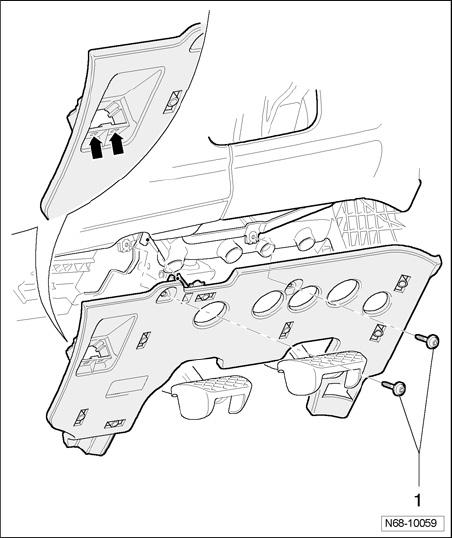 1

N68-10059