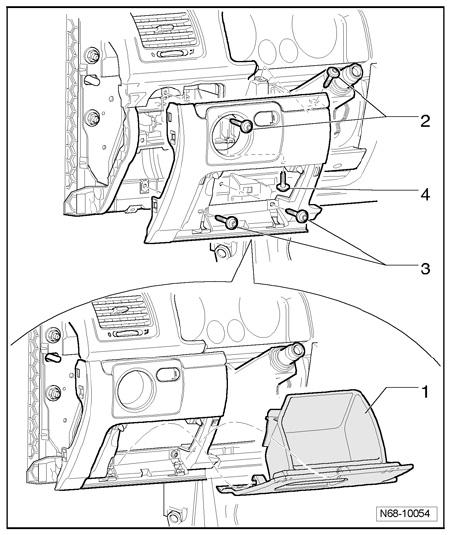 2
4
3
1
N68-10054